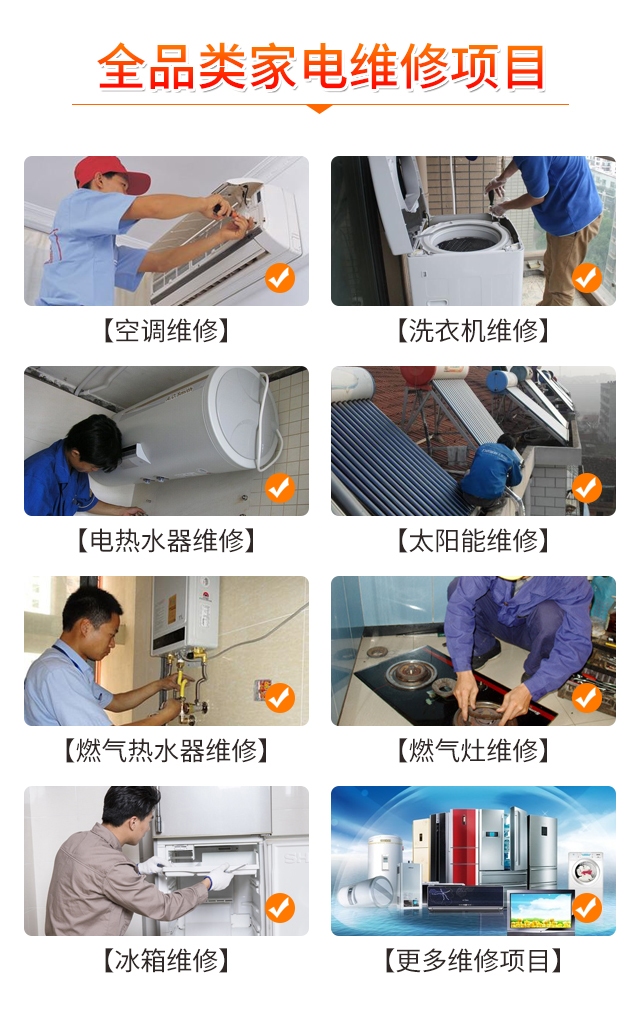 全品类家电维修项目

【空调维修】

【洗衣机维修】

【电热水器维修】

【太阳能维修】

【燃气热水器维修】

【燃气灶维修】

【冰箱维修】

【更多维修项目】